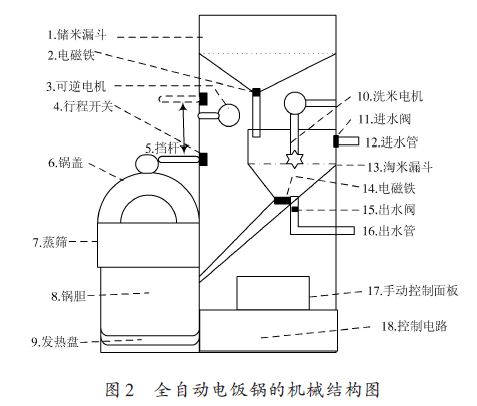 1.储米漏斗
2.电磁铁
3.可逆电机
4.行程开关
5.挡杆
6.锅盖
7.蒸筛
8.锅胆
9.发热盘
10.洗米电机
11.进水阀
12.进水管
13.淘米漏斗
14.电磁铁
15.出水阀
16.出水管
17.手动控制面板
18.控制电路

图 2　全自动电饭锅的机械结构图